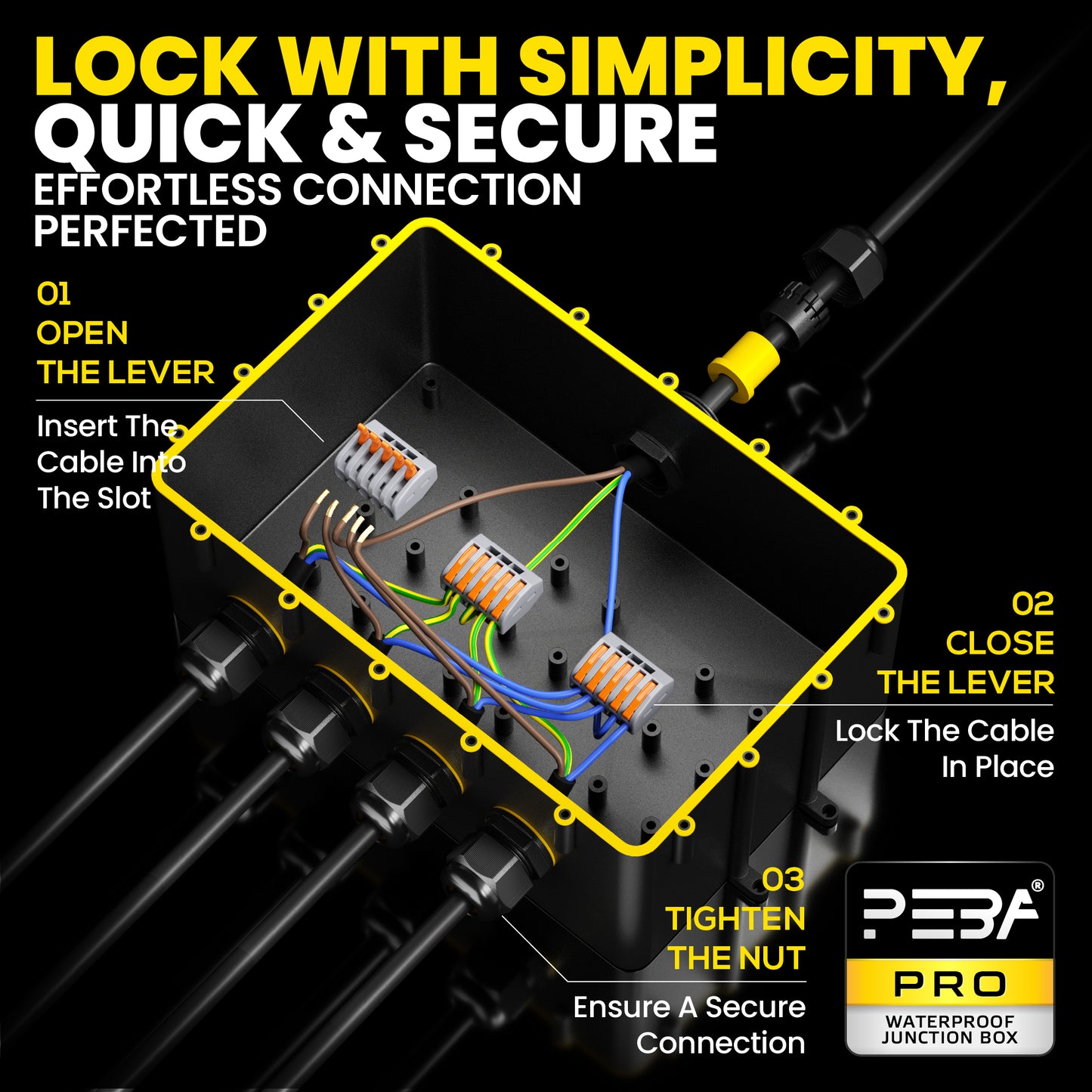 LOCK WITH SIMPLICITY, QUICK & SECURE

EFFORTLESS CONNECTION PERFECTED

01
OPEN
THE LEVER

Insert The Cable Into The Slot

02
CLOSE
THE LEVER

Lock The Cable In Place

03
TIGHTEN
THE NUT

Ensure A Secure Connection

PEBA®
PRO
WATERPROOF JUNCTION BOX