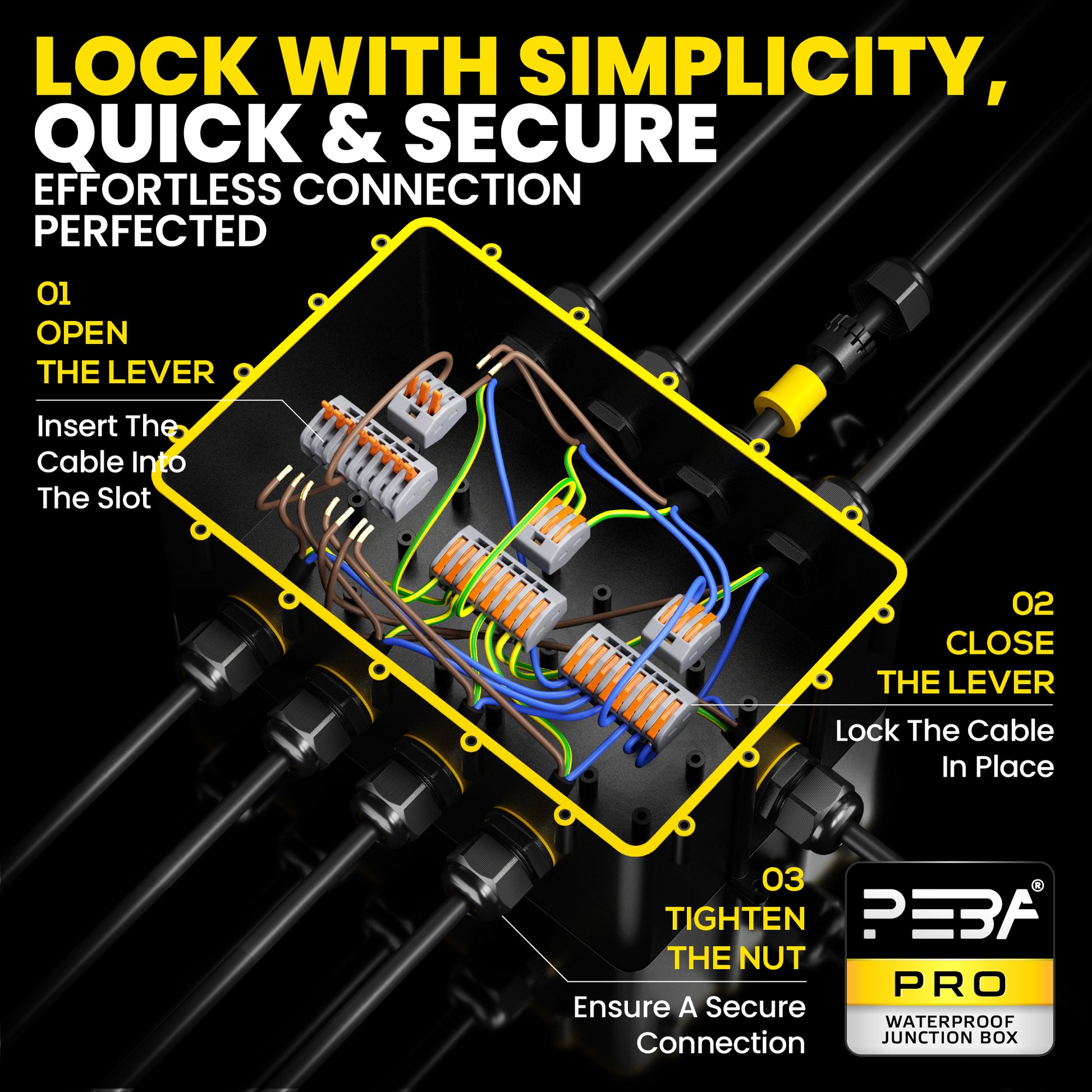 LOCK WITH SIMPLICITY, QUICK & SECURE

EFFORTLESS CONNECTION PERFECTED

01
OPEN THE LEVER

Insert The Cable Into The Slot

02
CLOSE THE LEVER

Lock The Cable In Place

03
TIGHTEN THE NUT

Ensure A Secure Connection

PEBA®
PRO
WATERPROOF JUNCTION BOX