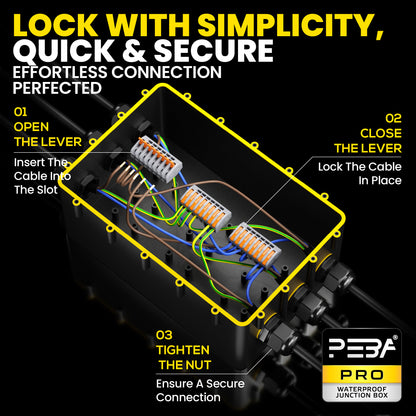 LOCK WITH SIMPLICITY, QUICK & SECURE
EFFORTLESS CONNECTION PERFECTED

01
OPEN THE LEVER
Insert The Cable Into The Slot

02
CLOSE THE LEVER
Lock The Cable In Place

03
TIGHTEN THE NUT
Ensure A Secure Connection

PEBA®
PRO
WATERPROOF JUNCTION BOX