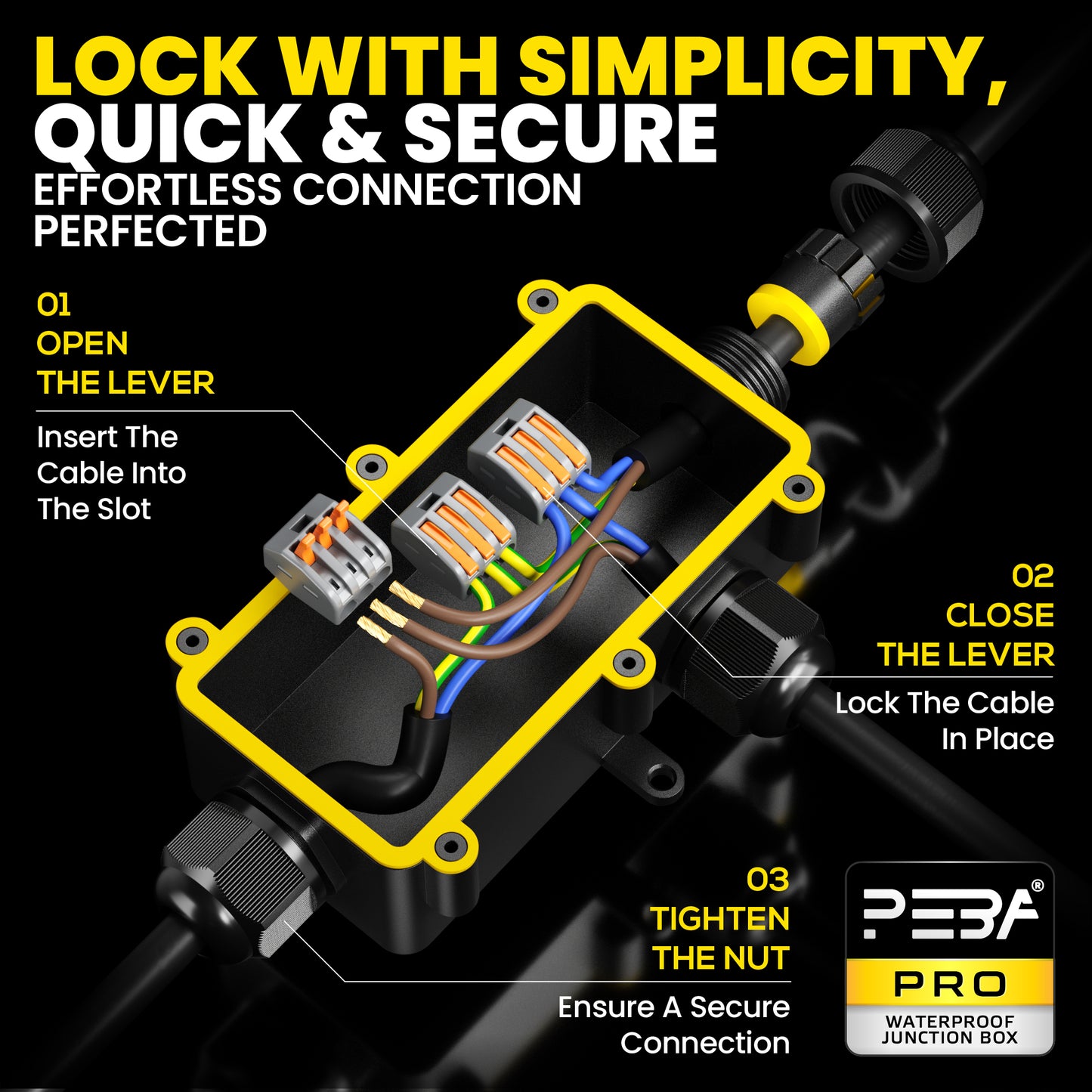 LOCK WITH SIMPLICITY, QUICK & SECURE

EFFORTLESS CONNECTION PERFECTED

01
OPEN
THE LEVER

Insert The Cable Into The Slot

02
CLOSE
THE LEVER

Lock The Cable In Place

03
TIGHTEN
THE NUT

Ensure A Secure Connection

PEBA®
PRO
WATERPROOF JUNCTION BOX