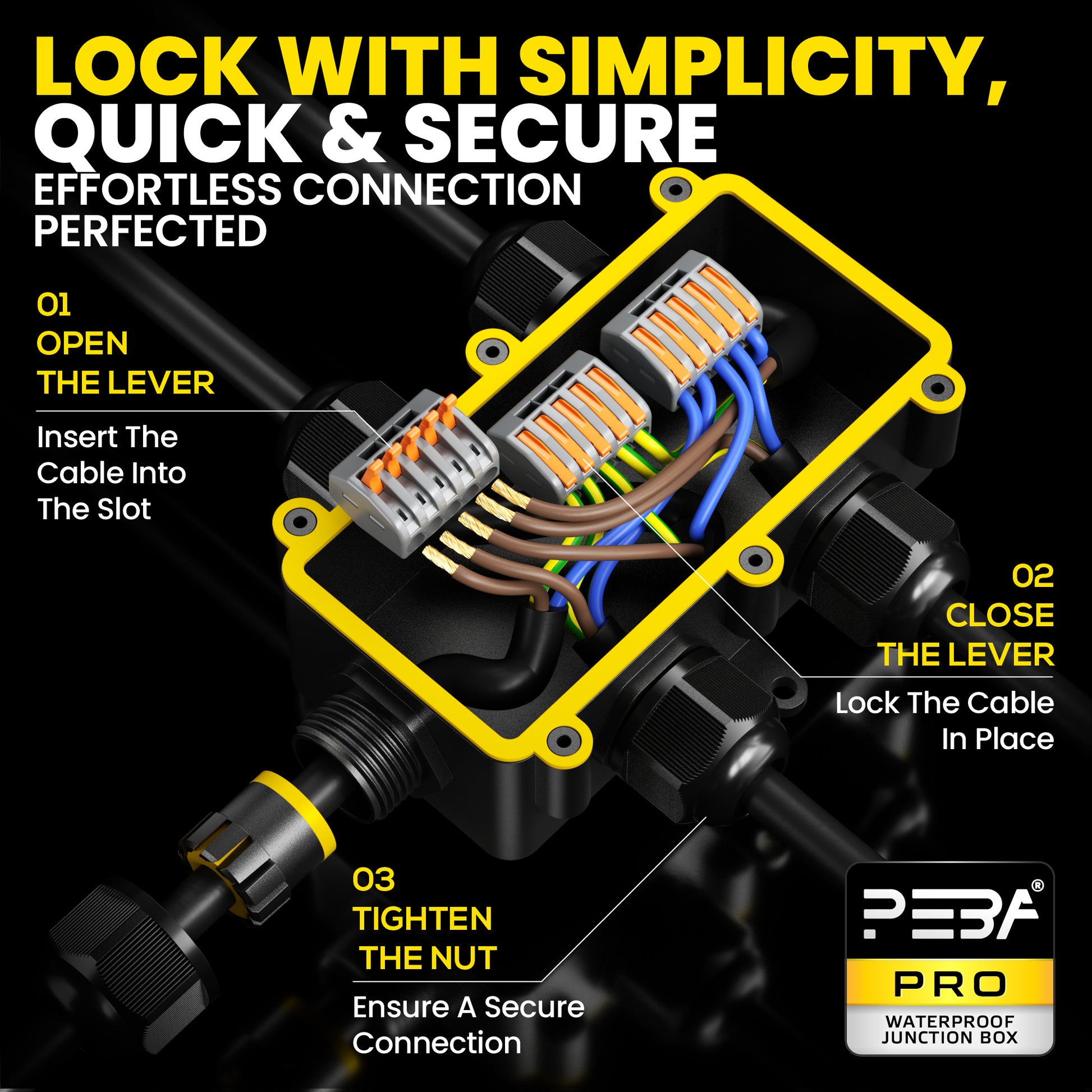 LOCK WITH SIMPLICITY, QUICK & SECURE
EFFORTLESS CONNECTION PERFECTED

01
OPEN
THE LEVER
Insert The Cable Into The Slot

02
CLOSE
THE LEVER
Lock The Cable In Place

03
TIGHTEN
THE NUT
Ensure A Secure Connection

PEBA®
PRO
WATERPROOF
JUNCTION BOX