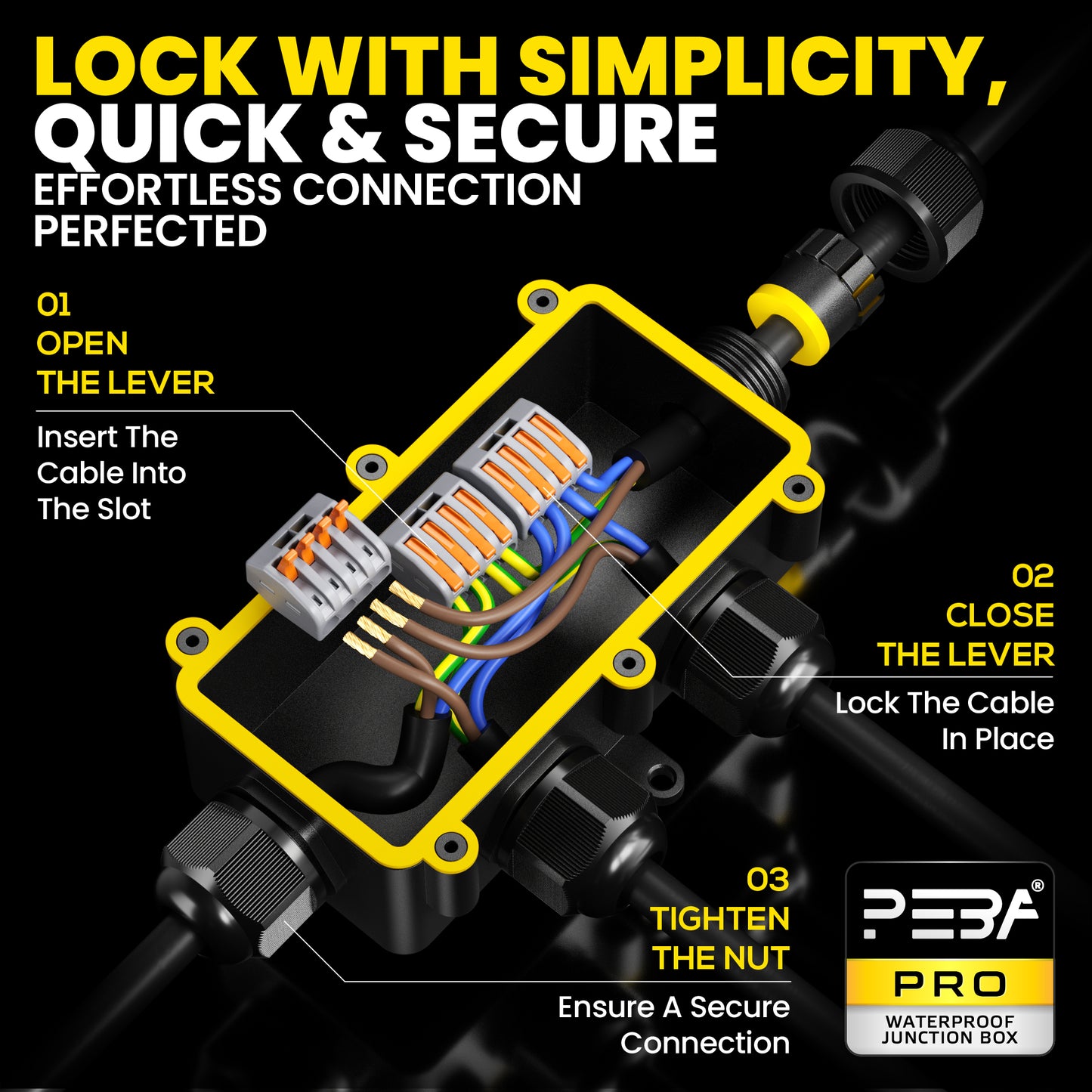 LOCK WITH SIMPLICITY,
QUICK & SECURE
EFFORTLESS CONNECTION PERFECTED

01
OPEN
THE LEVER

Insert The Cable Into The Slot

02
CLOSE
THE LEVER

Lock The Cable In Place

03
TIGHTEN
THE NUT

Ensure A Secure Connection

PEBA®
PRO
WATERPROOF JUNCTION BOX