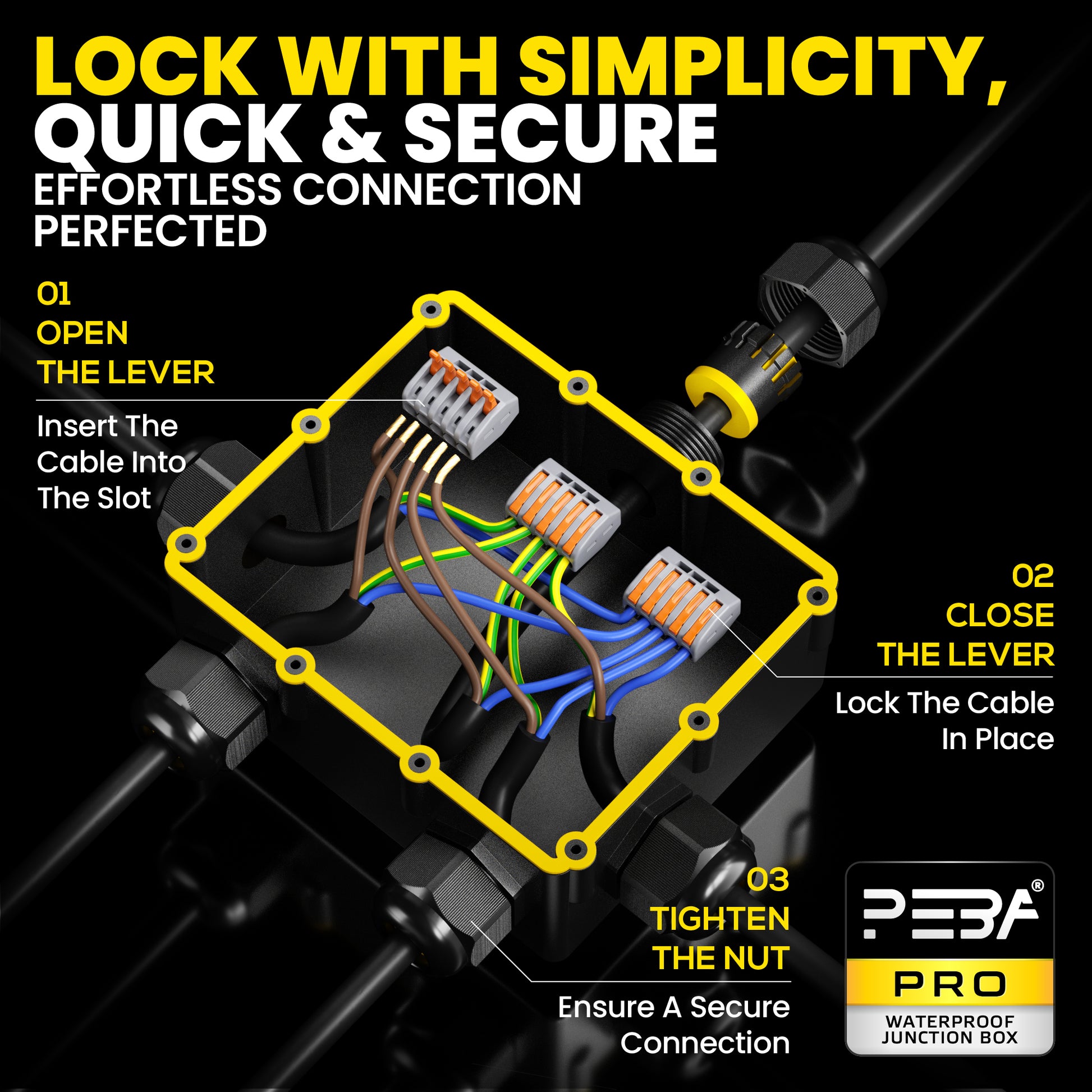 LOCK WITH SIMPLICITY,
QUICK & SECURE
EFFORTLESS CONNECTION PERFECTED

01
OPEN THE LEVER

Insert The Cable Into The Slot

02
CLOSE THE LEVER

Lock The Cable In Place

03
TIGHTEN THE NUT

Ensure A Secure Connection

PEBA®
PRO
WATERPROOF JUNCTION BOX