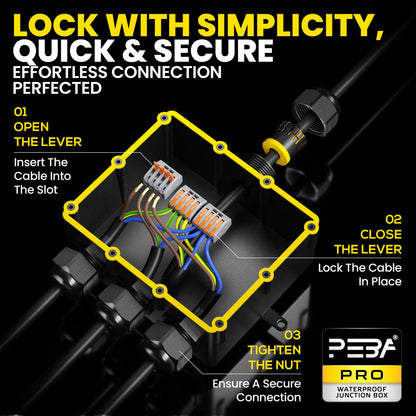 LOCK WITH SIMPLICITY, QUICK & SECURE
EFFORTLESS CONNECTION PERFECTED

01
OPEN
THE LEVER
Insert The Cable Into The Slot

02
CLOSE
THE LEVER
Lock The Cable In Place

03
TIGHTEN
THE NUT
Ensure A Secure Connection

PEBA®
PRO
WATERPROOF JUNCTION BOX