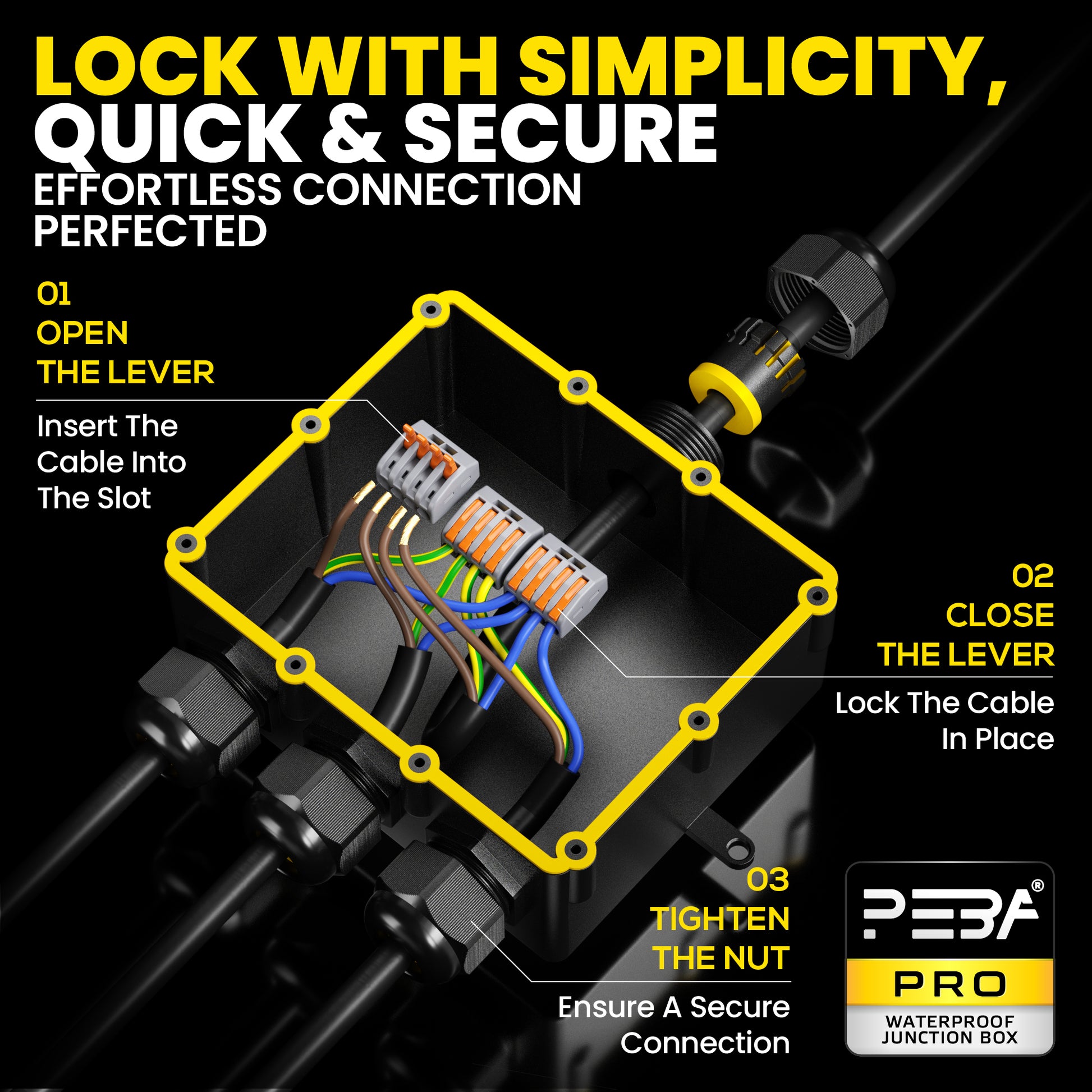 LOCK WITH SIMPLICITY, QUICK & SECURE
EFFORTLESS CONNECTION PERFECTED

01
OPEN
THE LEVER
Insert The Cable Into The Slot

02
CLOSE
THE LEVER
Lock The Cable In Place

03
TIGHTEN
THE NUT
Ensure A Secure Connection

PEBA®
PRO
WATERPROOF JUNCTION BOX