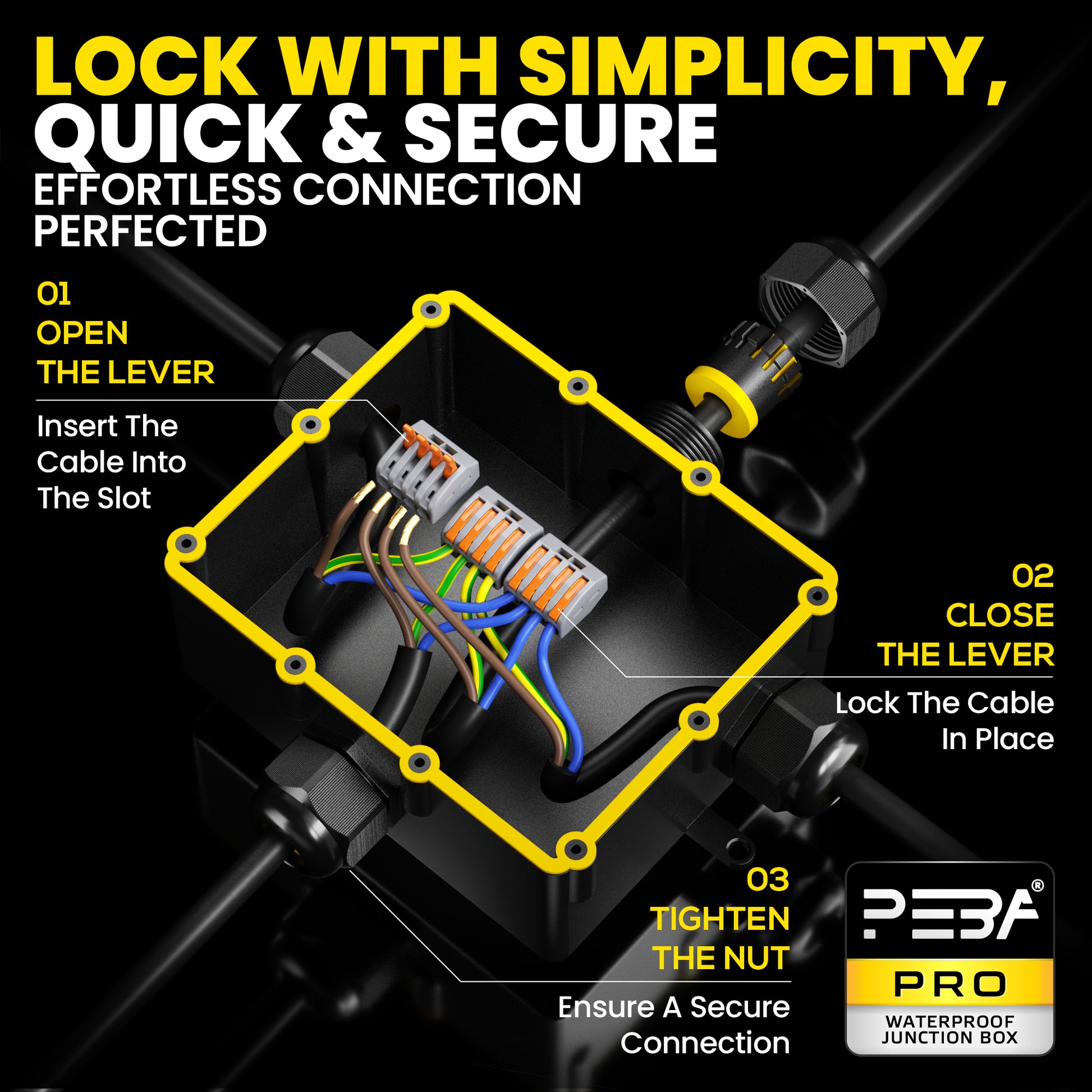 LOCK WITH SIMPLICITY, QUICK & SECURE

EFFORTLESS CONNECTION PERFECTED

01
OPEN
THE LEVER

Insert The Cable Into The Slot

02
CLOSE
THE LEVER

Lock The Cable In Place

03
TIGHTEN
THE NUT

Ensure A Secure Connection

PEBA®
PRO
WATERPROOF JUNCTION BOX