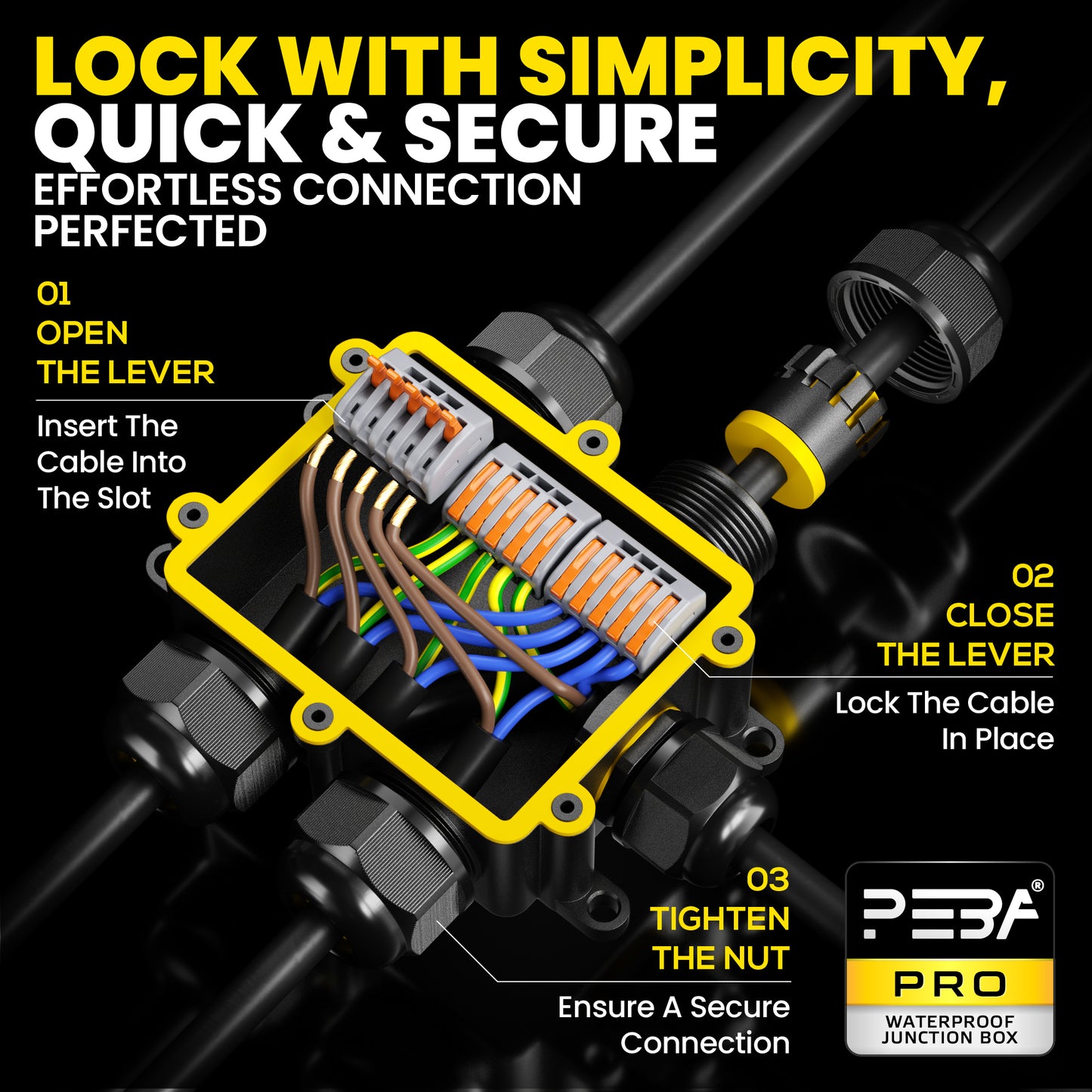 LOCK WITH SIMPLICITY,
QUICK & SECURE
EFFORTLESS CONNECTION PERFECTED

01
OPEN
THE LEVER

Insert The Cable Into The Slot

02
CLOSE
THE LEVER

Lock The Cable In Place

03
TIGHTEN
THE NUT

Ensure A Secure Connection

PEBA®
PRO
WATERPROOF JUNCTION BOX