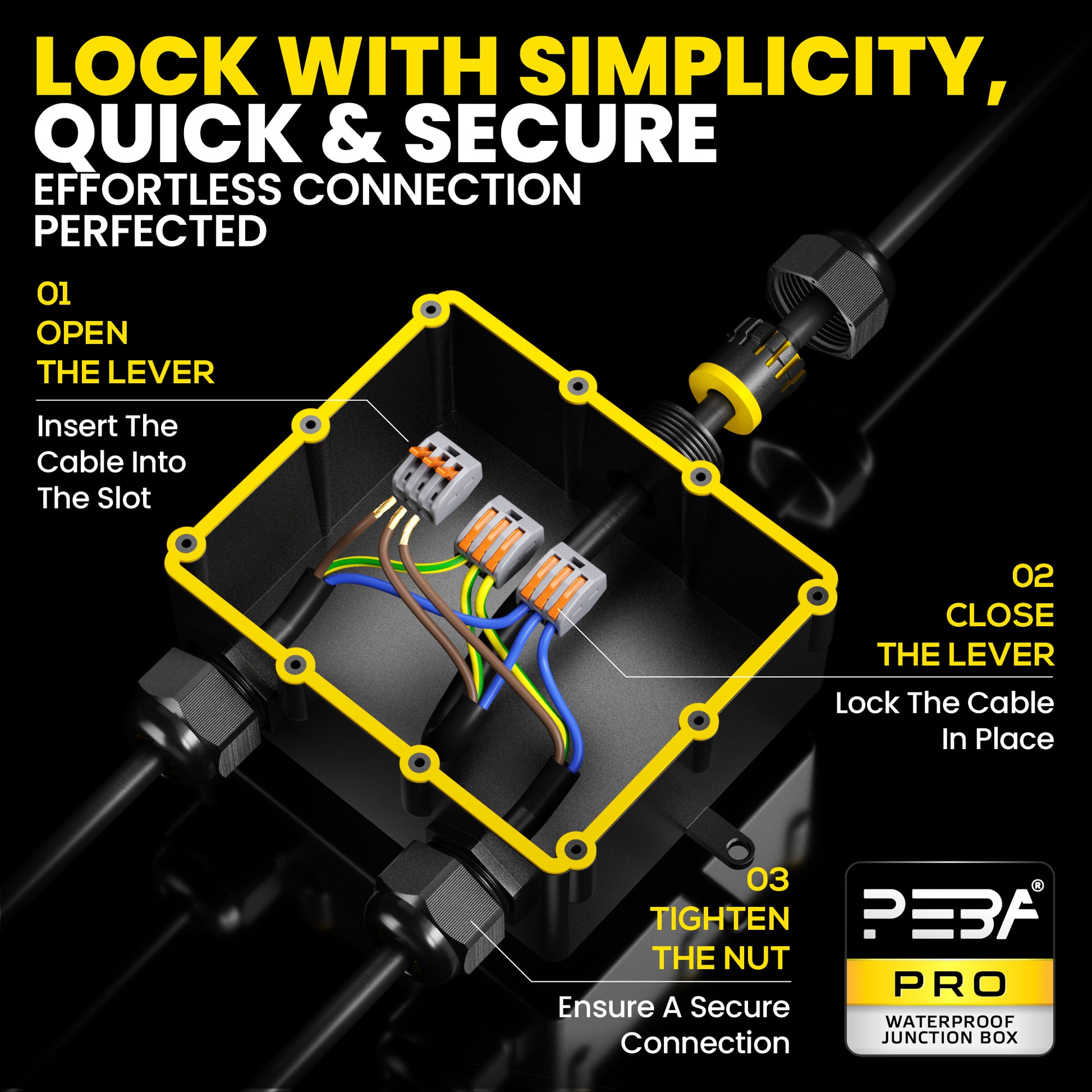 LOCK WITH SIMPLICITY, QUICK & SECURE

EFFORTLESS CONNECTION PERFECTED

01
OPEN THE LEVER

Insert The Cable Into The Slot

02
CLOSE THE LEVER

Lock The Cable In Place

03
TIGHTEN THE NUT

Ensure A Secure Connection

PEBA®
PRO
WATERPROOF JUNCTION BOX