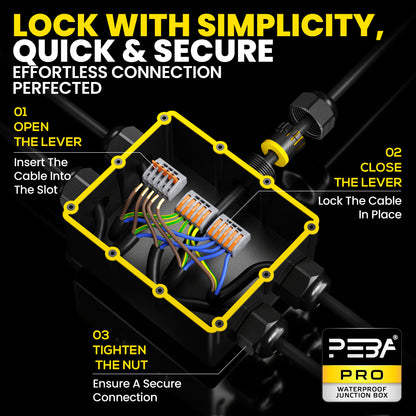 LOCK WITH SIMPLICITY, QUICK & SECURE
EFFORTLESS CONNECTION PERFECTED

01
OPEN THE LEVER
Insert The Cable Into The Slot

02
CLOSE THE LEVER
Lock The Cable In Place

03
TIGHTEN THE NUT
Ensure A Secure Connection

PEBA®
PRO
WATERPROOF JUNCTION BOX