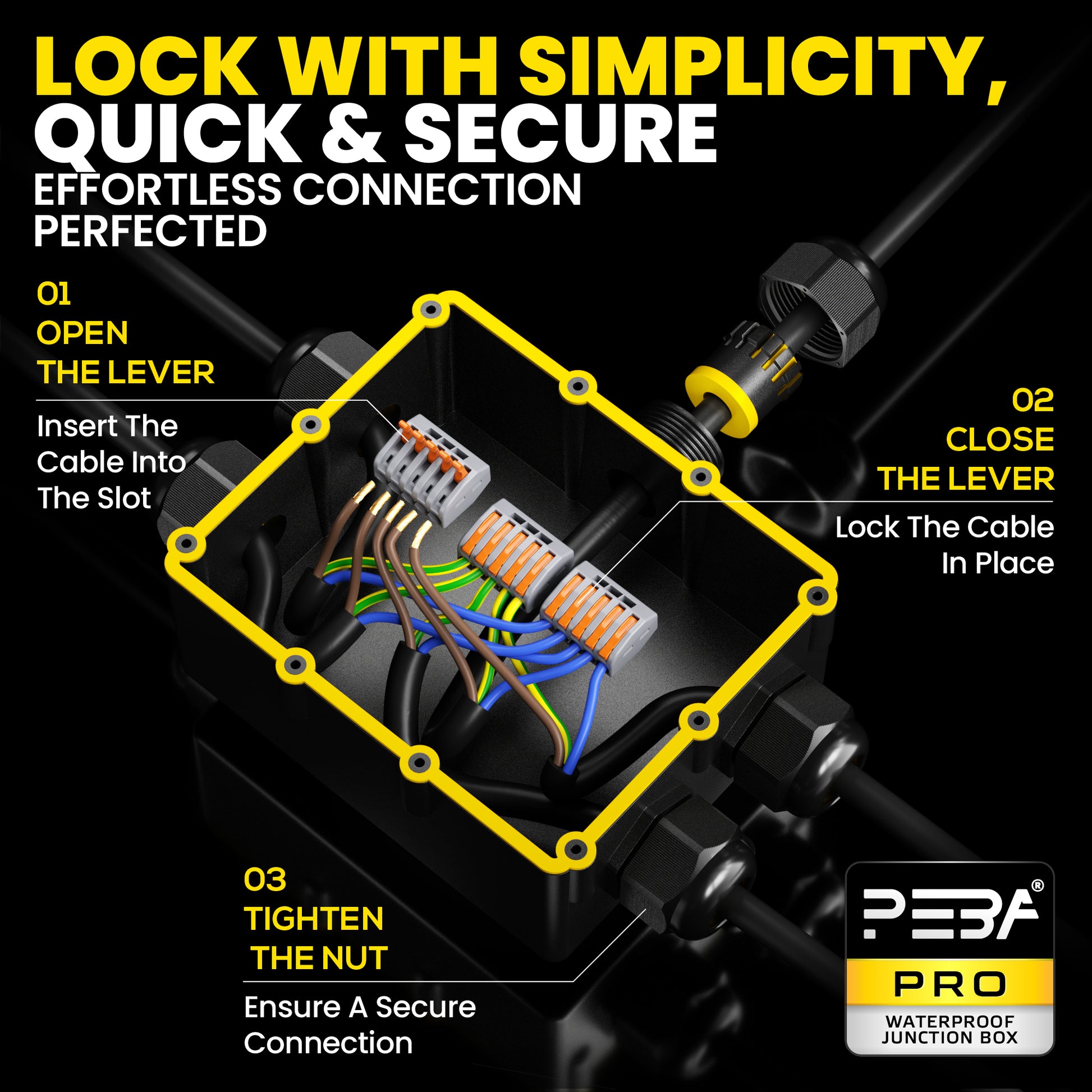 LOCK WITH SIMPLICITY, QUICK & SECURE
EFFORTLESS CONNECTION PERFECTED

01
OPEN
THE LEVER

Insert The Cable Into The Slot

02
CLOSE
THE LEVER

Lock The Cable In Place

03
TIGHTEN
THE NUT

Ensure A Secure Connection

PEBA®
PRO
WATERPROOF JUNCTION BOX