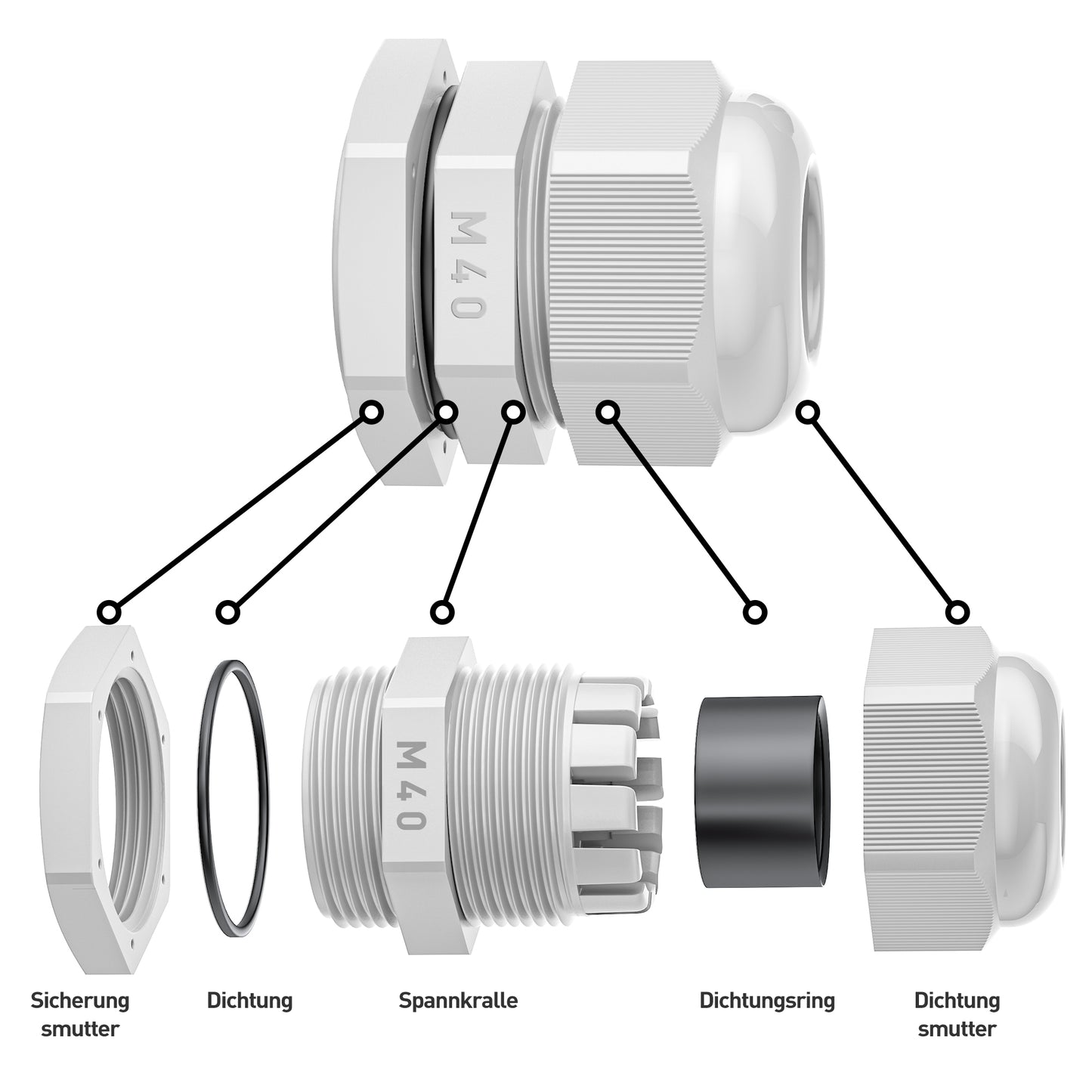 M40

M40

Sicherung smutter

Dichtung

Spannkralle

Dichtungsring

Dichtung smutter