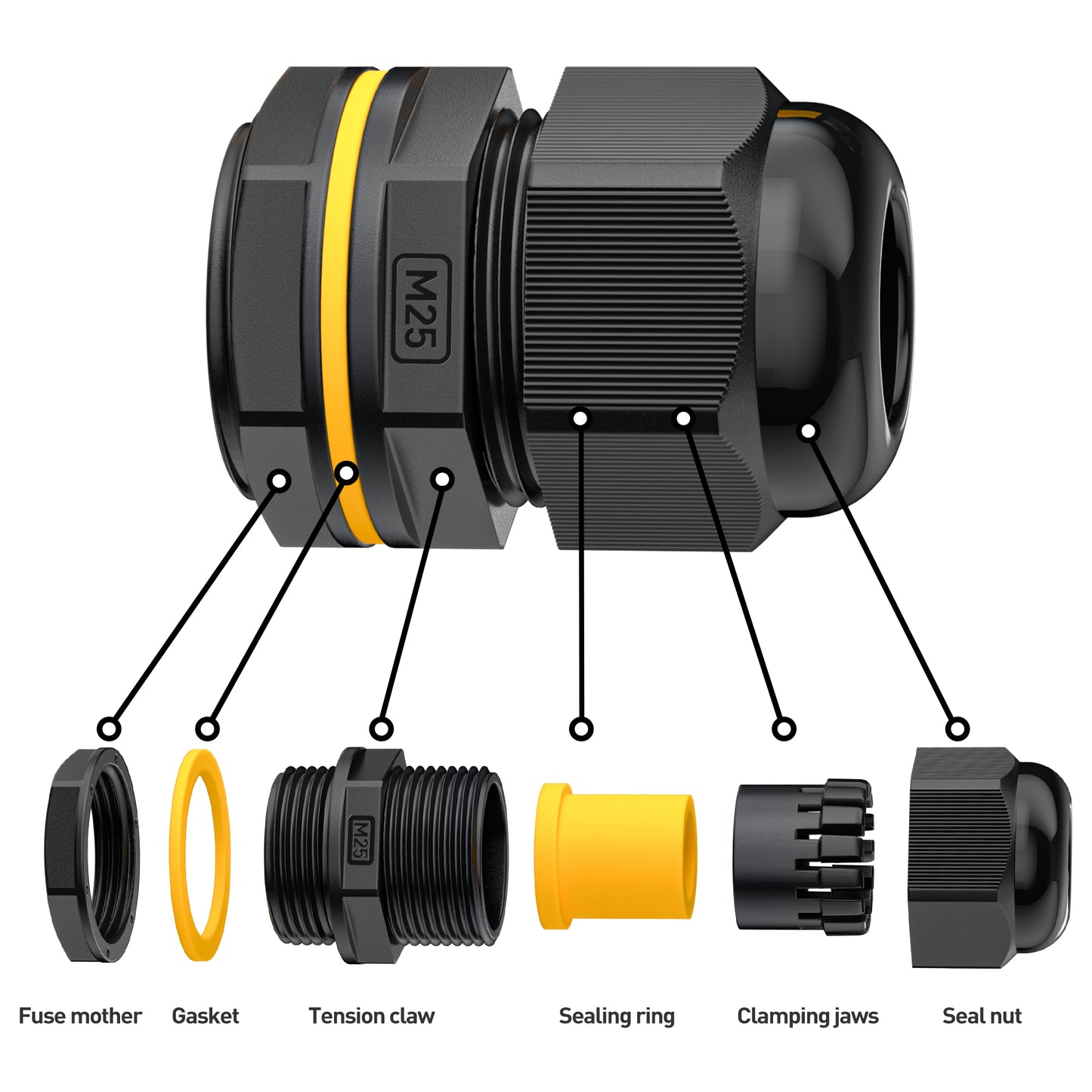 M25

M25

Fuse mother Gasket Tension claw Sealing ring Clamping jaws Seal nut