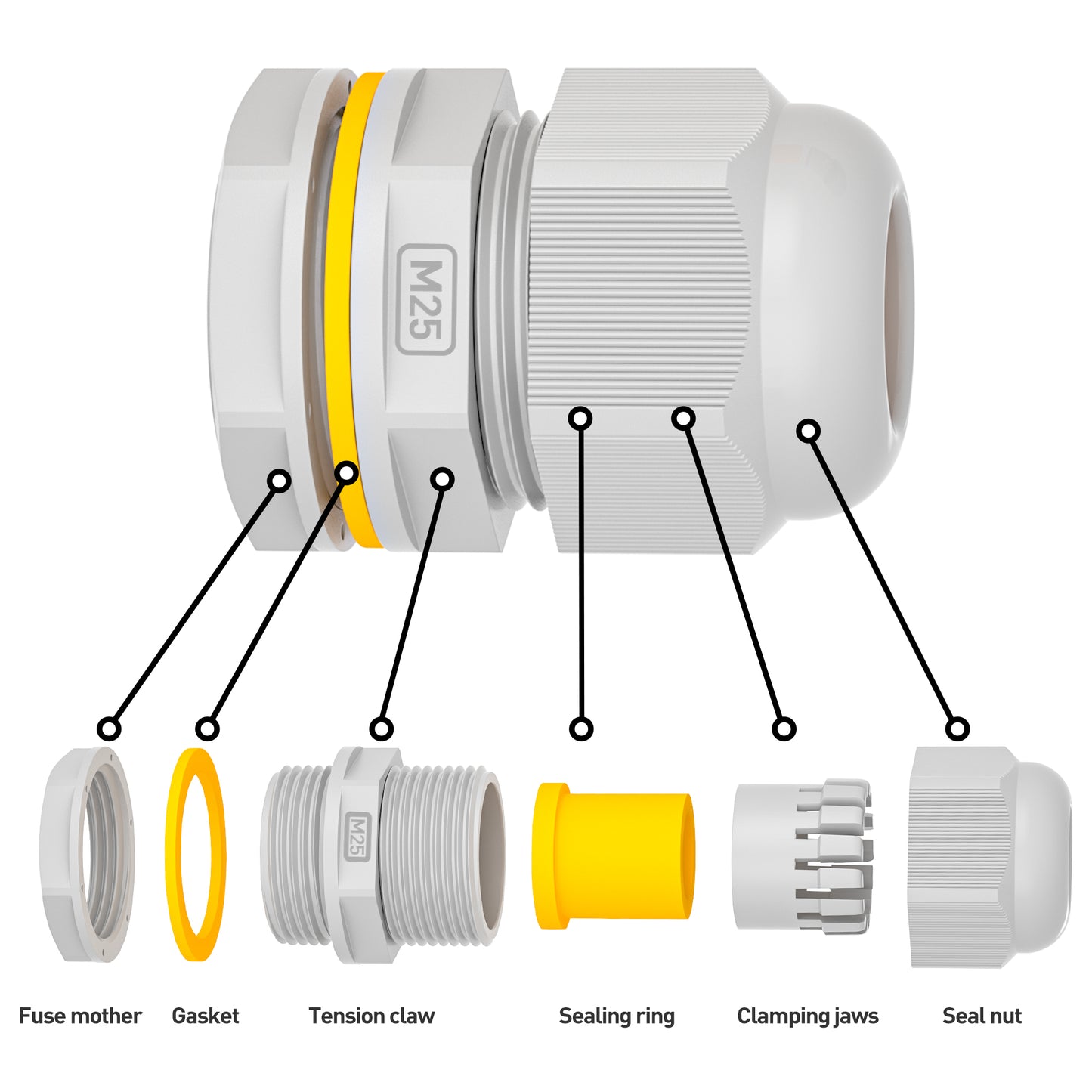 M25

M25

Fuse mother Gasket Tension claw Sealing ring Clamping jaws Seal nut