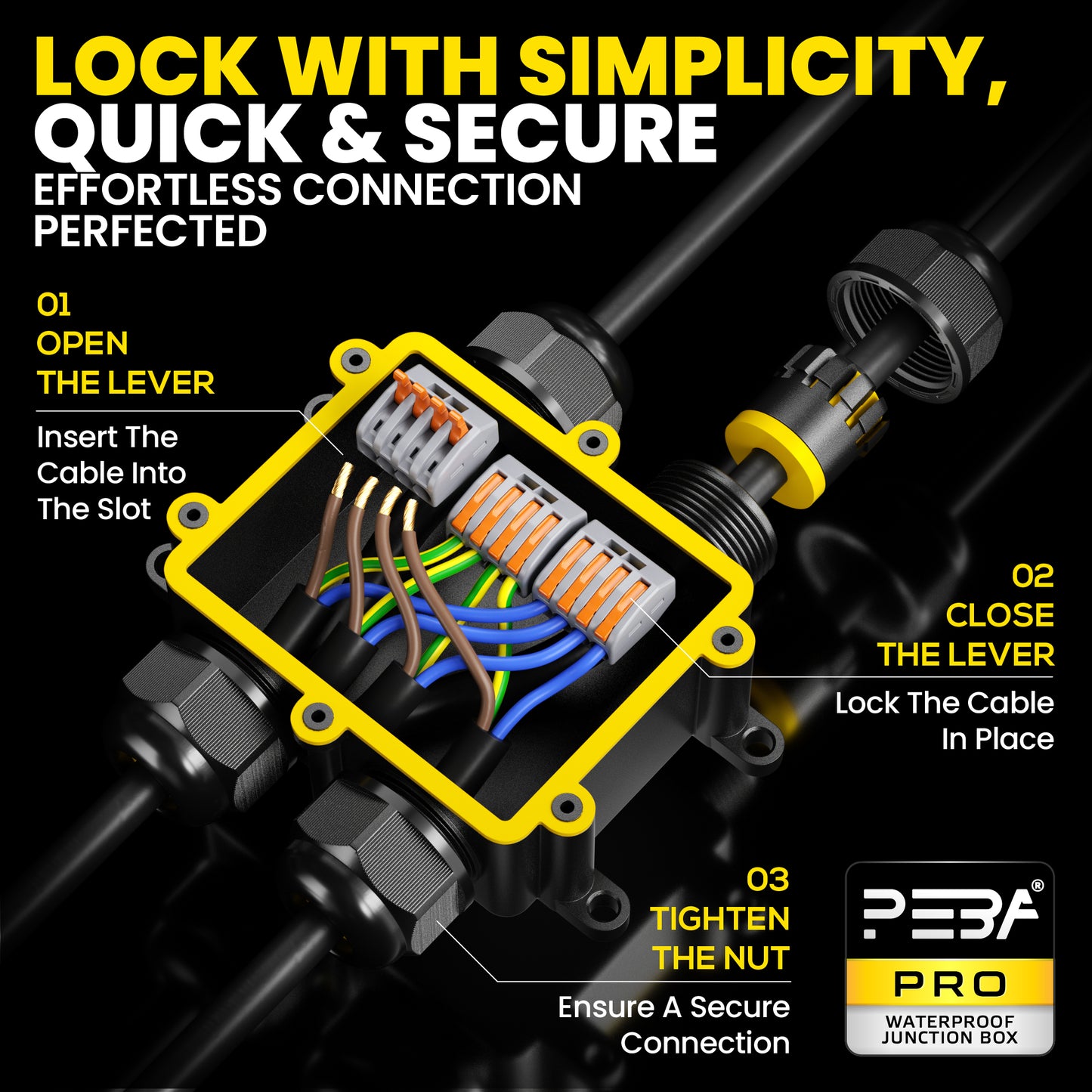 LOCK WITH SIMPLICITY, QUICK & SECURE
EFFORTLESS CONNECTION PERFECTED

01
OPEN THE LEVER
Insert The Cable Into The Slot

02
CLOSE THE LEVER
Lock The Cable In Place

03
TIGHTEN THE NUT
Ensure A Secure Connection

PEBA®
PRO
WATERPROOF JUNCTION BOX