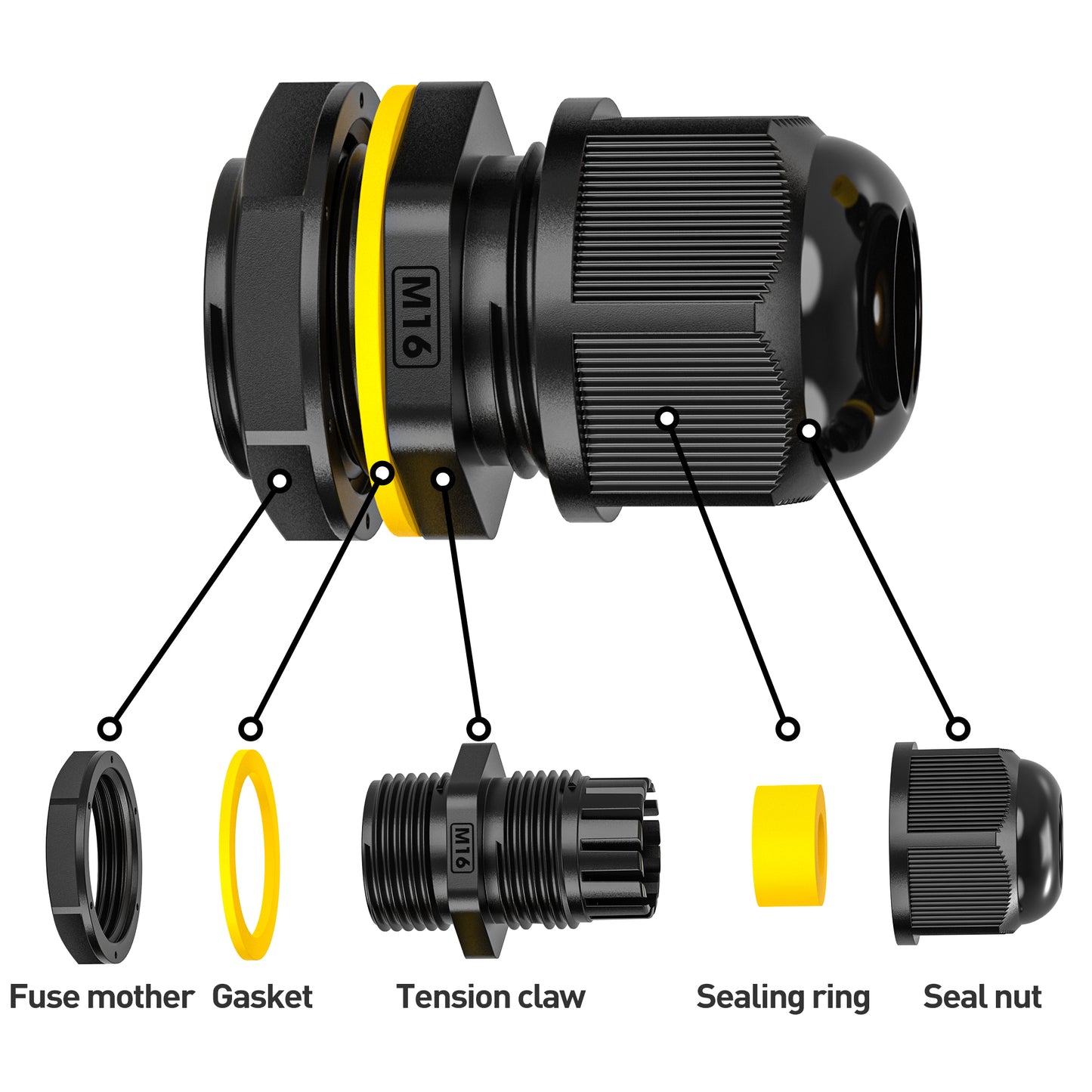 M16

M16

Fuse mother Gasket Tension claw Sealing ring Seal nut